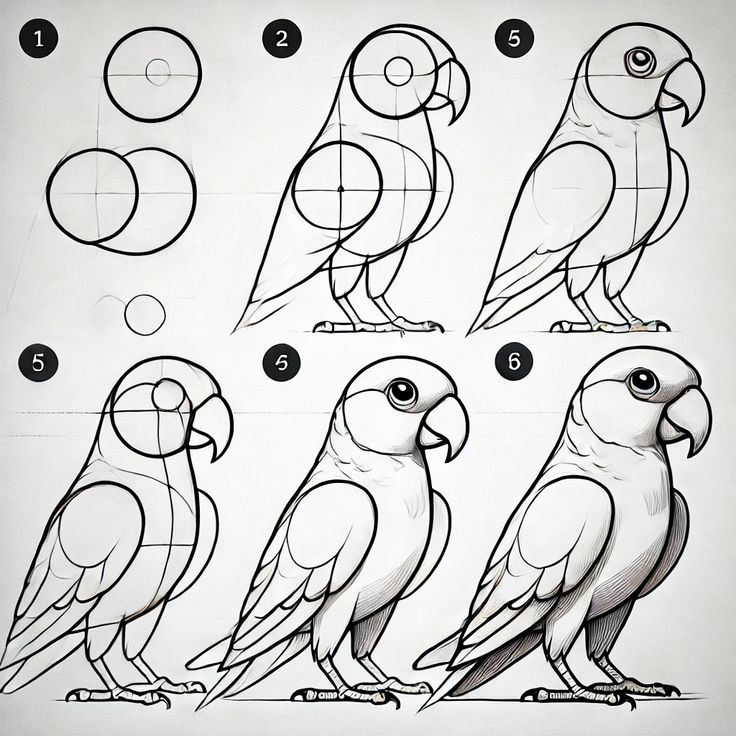 1
2
5
5
5
6